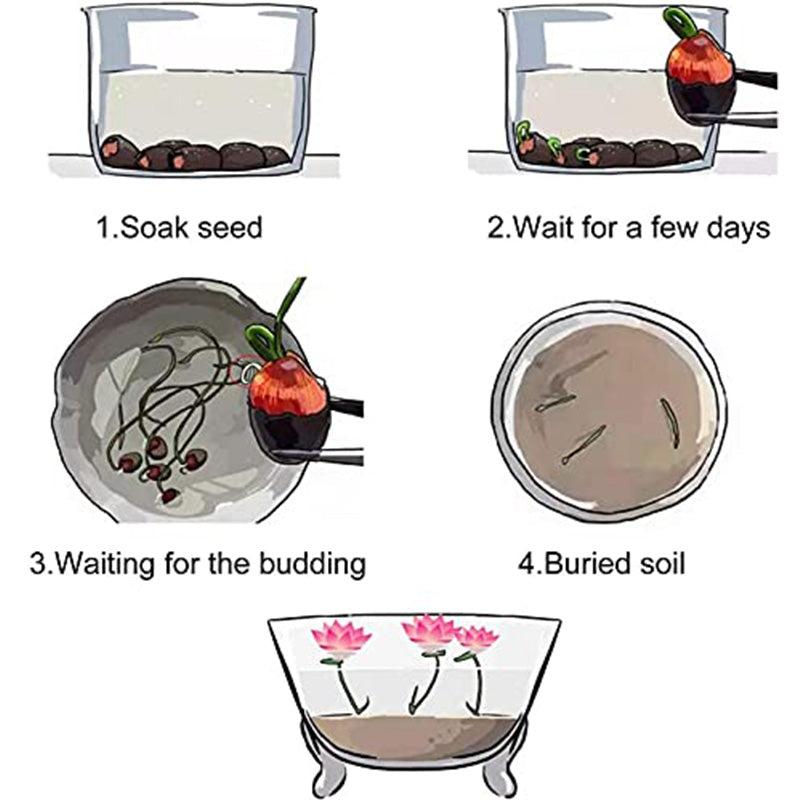 1.Soak seed

2.Wait for a few days

3.Waiting for the budding

4.Buried soil